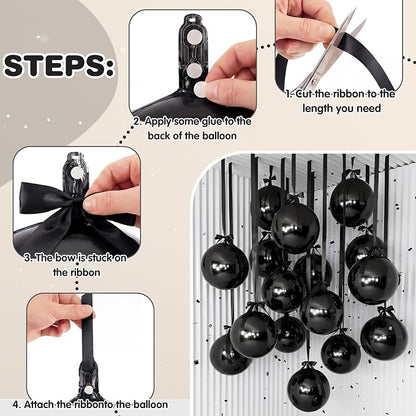 STEPS:

1. Cut the ribbon to the length you need

2. Apply some glue to the back of the balloon

3. The bow is stuck on the ribbon

4. Attach the ribbonto the balloon