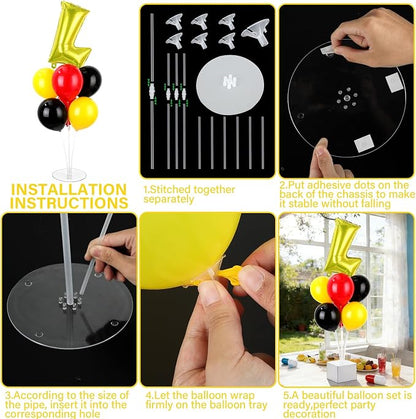 INSTALLATION INSTRUCTIONS

1.Stitched together separately

2.Put adhesive dots on the back of the chassis to make it stable without falling

3.According to the size of the pipe, insert it into the corresponding hole

4.Let the balloon wrap firmly on the balloon tray

5.A beautiful balloon set is ready,perfect party decoration