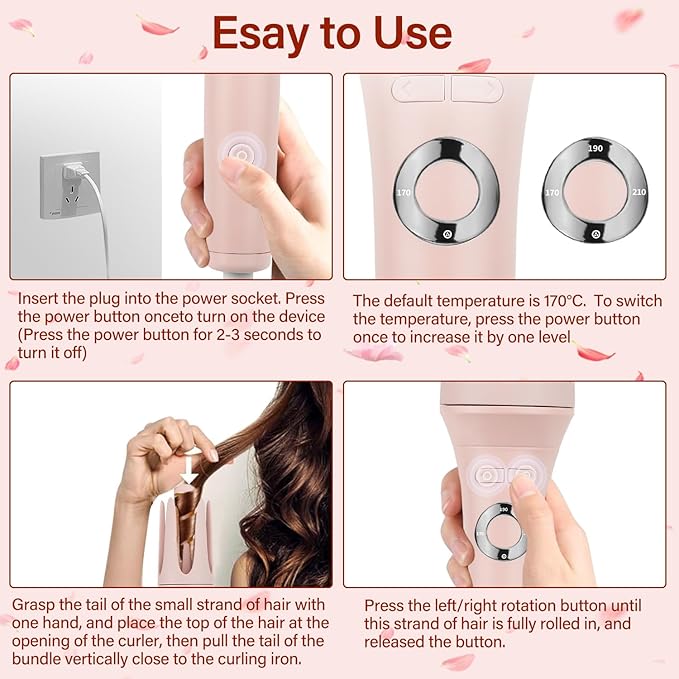 Esay to Use

170

190

170

210

Insert the plug into the power socket. Press the power button onceto turn on the device (Press the power button for 2-3 seconds to turn it off)

The default temperature is 170°C. To switch the temperature, press the power button once to increase it by one level

190

Grasp the tail of the small strand of hair with one hand, and place the top of the hair at the opening of the curler, then pull the tail of the bundle vertically close to the curling iron.

Press the left/right rotation button until this strand of hair is fully rolled in, and released the button.