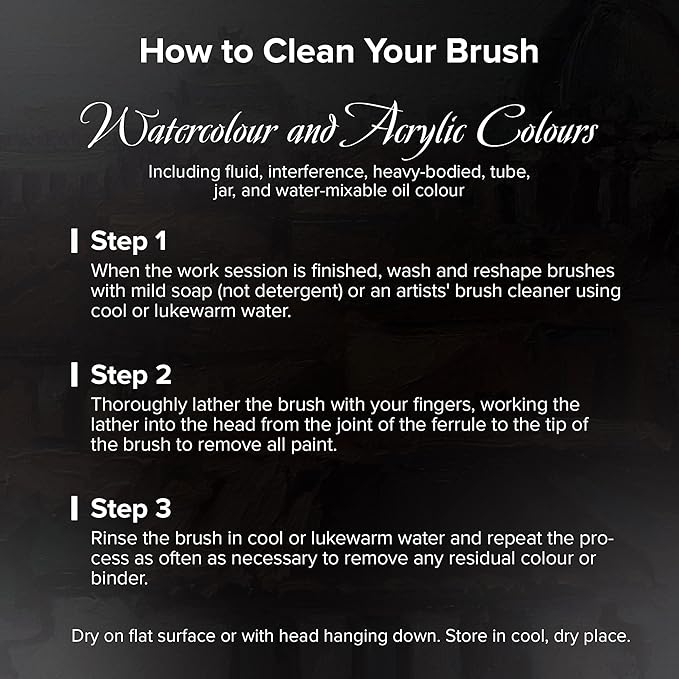 How to Clean Your Brush

Watercolour and Acrylic Colours

Including fluid, interference, heavy-bodied, tube, jar, and water-mixable oil colour

Step 1

When the work session is finished, wash and reshape brushes with mild soap (not detergent) or an artists' brush cleaner using cool or lukewarm water.

Step 2

Thoroughly lather the brush with your fingers, working the lather into the head from the joint of the ferrule to the tip of the brush to remove all paint.

Step 3

Rinse the brush in cool or lukewarm water and repeat the process as often as necessary to remove any residual colour or binder.

Dry on flat surface or with head hanging down. Store in cool, dry place.