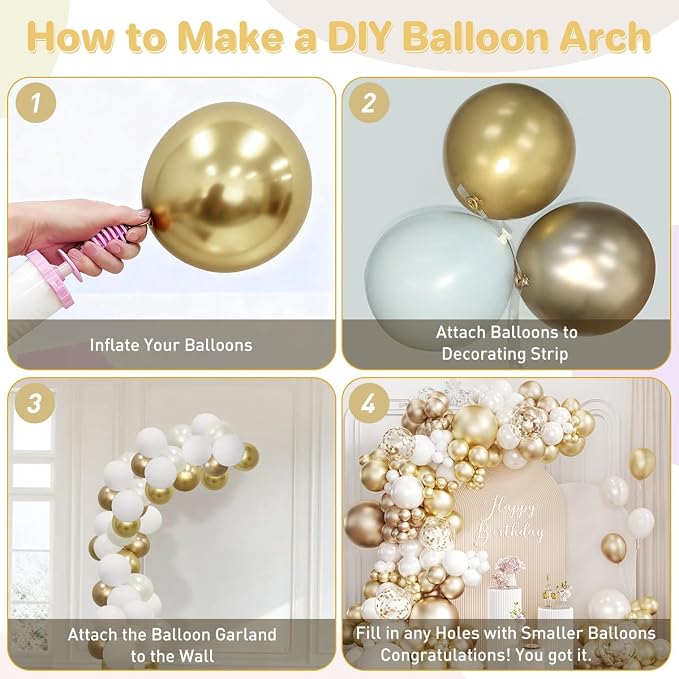 How to Make a DIY Balloon Arch

1

Inflate Your Balloons

2

Attach Balloons to Decorating Strip

3

Attach the Balloon Garland to the Wall

4

Happy Birthday

Fill in any Holes with Smaller Balloons Congratulations! You got it.