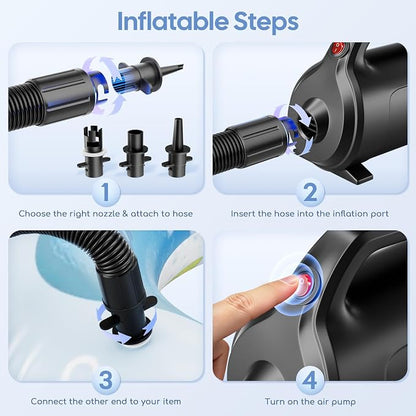 Inflatable Steps

1

Choose the right nozzle & attach to hose

2

Insert the hose into the inflation port

3

Connect the other end to your item

4

Turn on the air pump