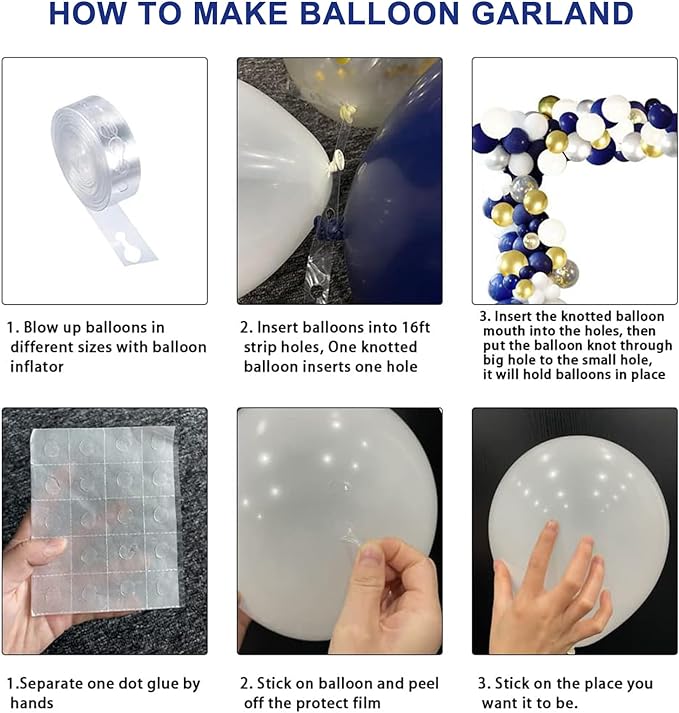 HOW TO MAKE BALLOON GARLAND

1. Blow up balloons in different sizes with balloon inflator

2. Insert balloons into 16ft strip holes, One knotted balloon inserts one hole

3. Insert the knotted balloon mouth into the holes, then put the balloon knot through big hole to the small hole, it will hold balloons in place

1.Separate one dot glue by hands

2. Stick on balloon and peel off the protect film

3. Stick on the place you want it to be.