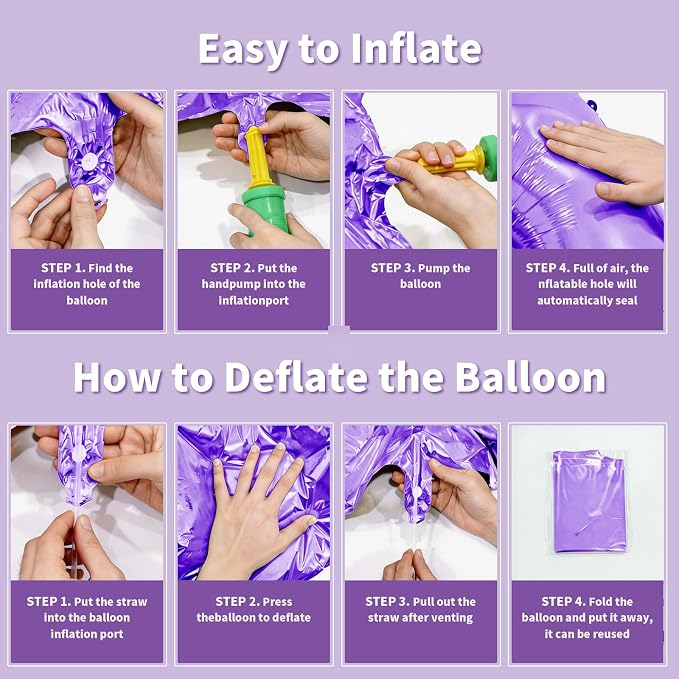 Easy to Inflate

STEP 1. Find the inflation hole of the balloon

STEP 2. Put the handpump into the inflationport

STEP 3. Pump the balloon

STEP 4. Full of air, the nflatable hole will automatically seal

How to Deflate the Balloon

STEP 1. Put the straw into the balloon inflation port

STEP 2. Press theballoon to deflate

STEP 3. Pull out the straw after venting

STEP 4. Fold the balloon and put it away, it can be reused