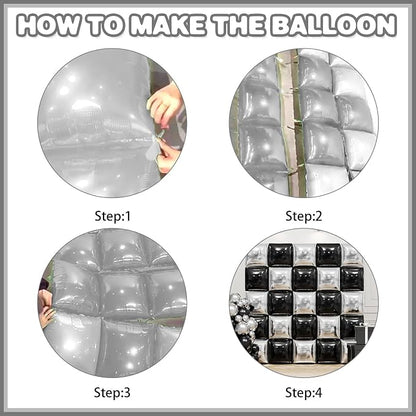 HOW TO MAKE THE BALLOON

Step:1

Step:2

Step:3

Step:4