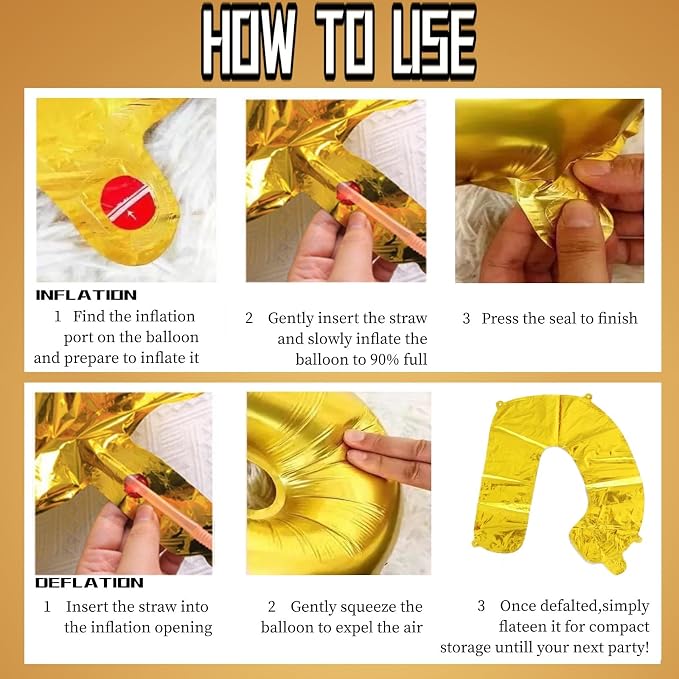 HOW TO USE

INFLATION

1 Find the inflation port on the balloon and prepare to inflate it

2 Gently insert the straw and slowly inflate the balloon to 90% full

3 Press the seal to finish

DEFLATION

1 Insert the straw into the inflation opening

2 Gently squeeze the balloon to expel the air

3 Once defalted,simply flateen it for compact storage untill your next party!