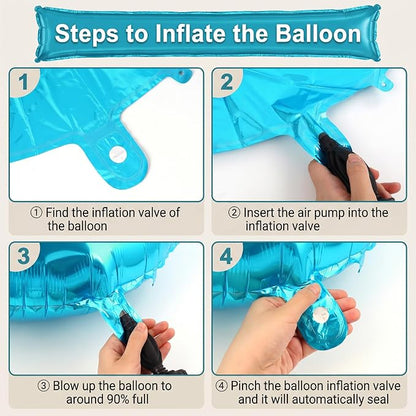 Steps to Inflate the Balloon

1

① Find the inflation valve of the balloon

2

② Insert the air pump into the inflation valve

3

③ Blow up the balloon to around 90% full

4

④ Pinch the balloon inflation valve and it will automatically seal