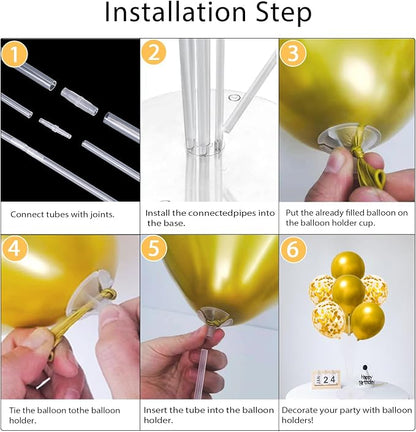 Installation Step

1

Connect tubes with joints.

2

Install the connectedpipes into the base.

3

Put the already filled balloon on the balloon holder cup.

4

Tie the balloon tothe balloon holder.

5

Insert the tube into the balloon holder.

6

24

Happy Birthday

Decorate your party with balloon holders!