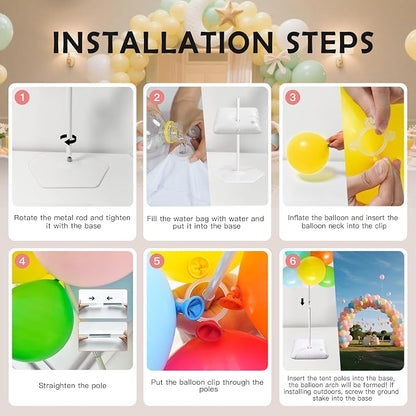 INSTALLATION STEPS

1

Rotate the metal rod and tighten it with the base

2

Fill the water bag with water and put it into the base

3

Inflate the balloon and insert the balloon neck into the clip

4

Straighten the pole

5

Put the balloon clip through the poles

6

Insert the tent poles into the base, the balloon arch will be formed! If installing outdoors, screw the ground stake into the base