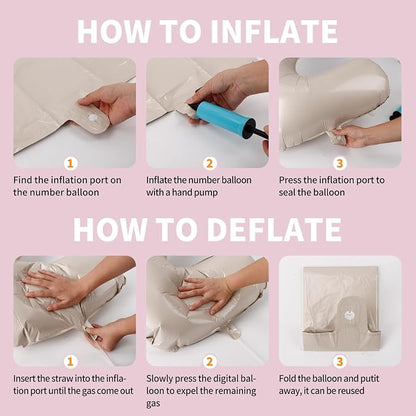 HOW TO INFLATE

1
Find the inflation port on the number balloon

2
Inflate the number balloon with a hand pump

3
Press the inflation port to seal the balloon

HOW TO DEFLATE

1
Insert the straw into the inflation port until the gas come out

2
Slowly press the digital balloon to expel the remaining gas

3
Fold the balloon and putit away, it can be reused