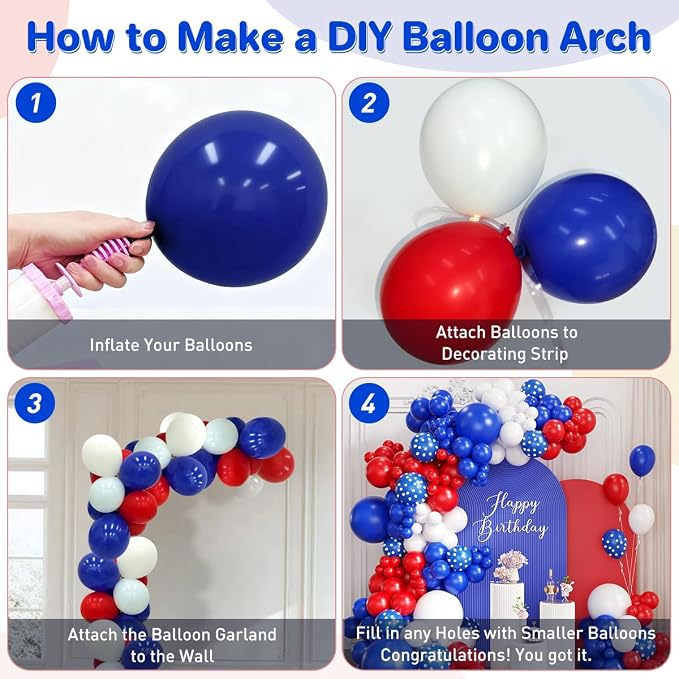 How to Make a DIY Balloon Arch

1

Inflate Your Balloons

2

Attach Balloons to Decorating Strip

3

Attach the Balloon Garland to the Wall

4

Happy Birthday

Fill in any Holes with Smaller Balloons Congratulations! You got it.