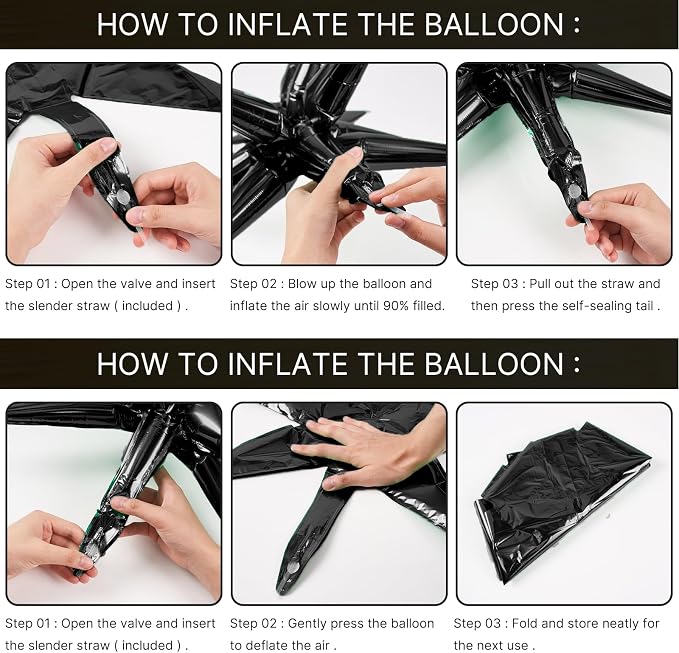 HOW TO INFLATE THE BALLOON :

Step 01 : Open the valve and insert the slender straw ( included ) .

Step 02 : Blow up the balloon and inflate the air slowly until 90% filled.

Step 03 : Pull out the straw and then press the self-sealing tail .

HOW TO INFLATE THE BALLOON :

Step 01 : Open the valve and insert the slender straw ( included ) .

Step 02 : Gently press the balloon to deflate the air .

Step 03 : Fold and store neatly for the next use .