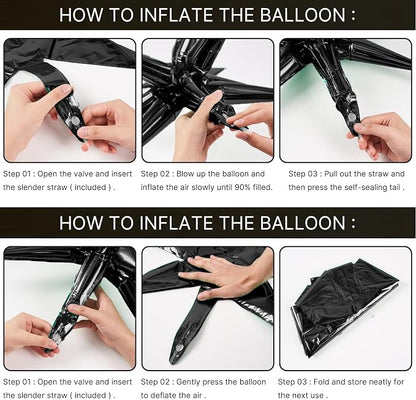 HOW TO INFLATE THE BALLOON :

Step 01 : Open the valve and insert the slender straw ( included ) .

Step 02 : Blow up the balloon and inflate the air slowly until 90% filled.

Step 03 : Pull out the straw and then press the self-sealing tail .

HOW TO INFLATE THE BALLOON :

Step 01 : Open the valve and insert the slender straw ( included ) .

Step 02 : Gently press the balloon to deflate the air .

Step 03 : Fold and store neatly for the next use .