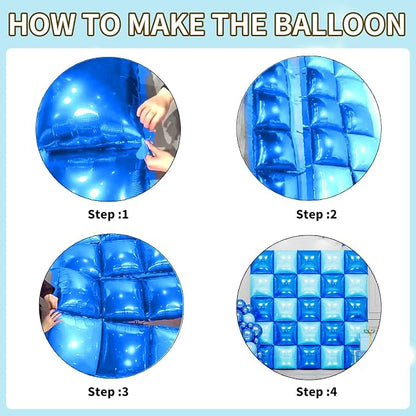 HOW TO MAKE THE BALLOON

Step :1

Step :2

Step :3

Step :4