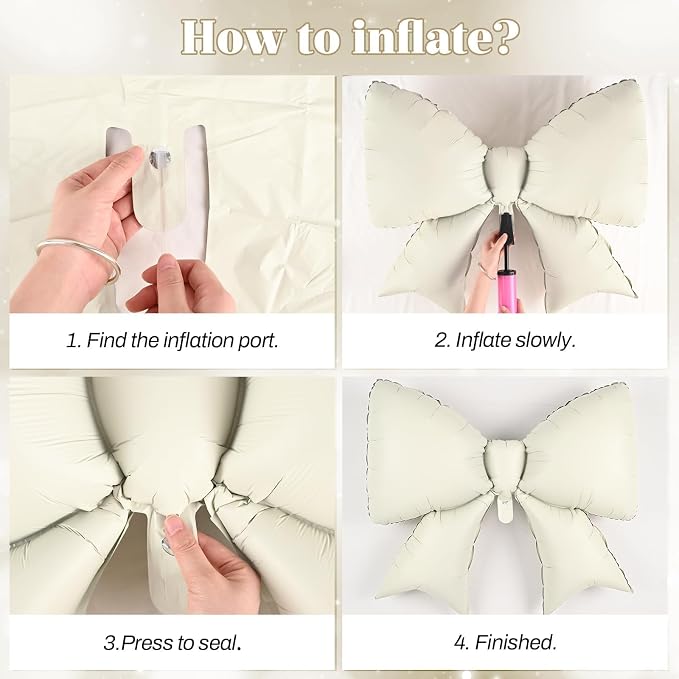 How to inflate?

1. Find the inflation port.

2. Inflate slowly.

3.Press to seal.

4. Finished.