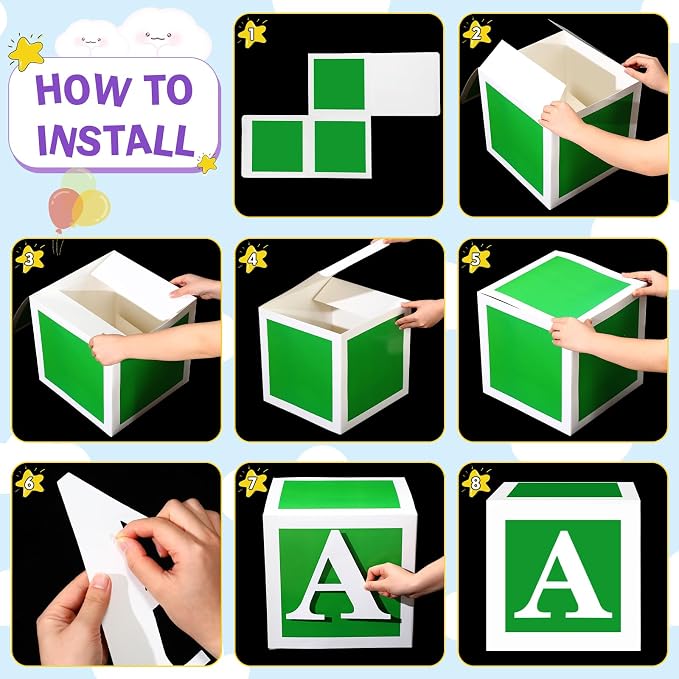 HOW TO INSTALL

1

2

3

4

5

6

7
A

8
A