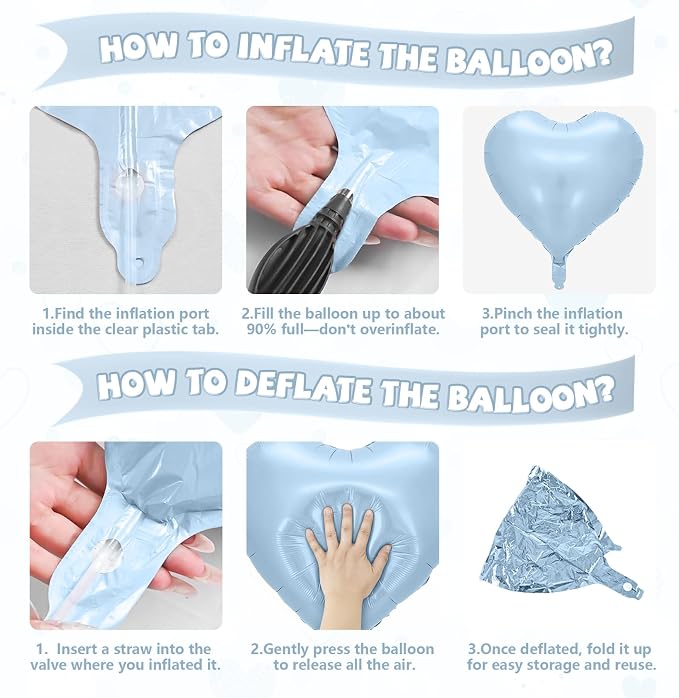 HOW TO INFLATE THE BALLOON?

1.Find the inflation port inside the clear plastic tab.

2.Fill the balloon up to about 90% full—don't overinflate.

3.Pinch the inflation port to seal it tightly.

HOW TO DEFLATE THE BALLOON?

1. Insert a straw into the valve where you inflated it.

2.Gently press the balloon to release all the air.

3.Once deflated, fold it up for easy storage and reuse.