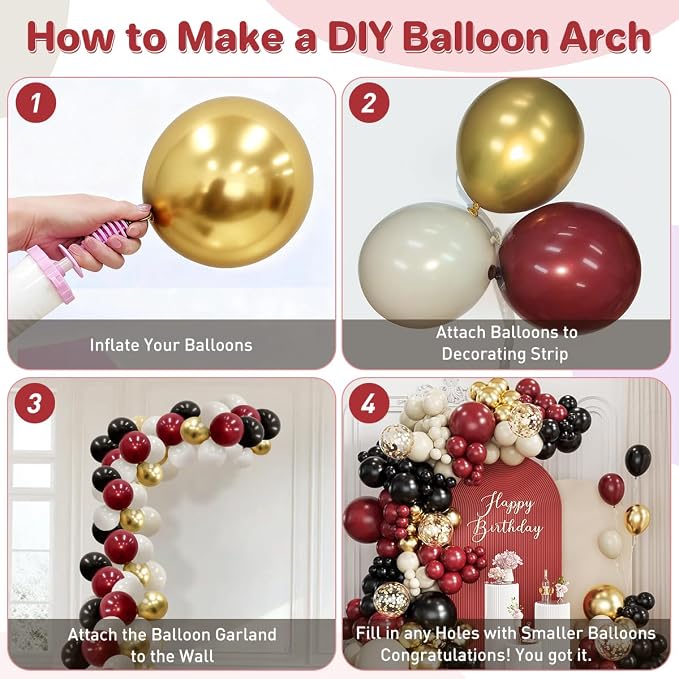 How to Make a DIY Balloon Arch

1

Inflate Your Balloons

2

Attach Balloons to Decorating Strip

3

Attach the Balloon Garland to the Wall

4

Happy Birthday

Fill in any Holes with Smaller Balloons Congratulations! You got it.