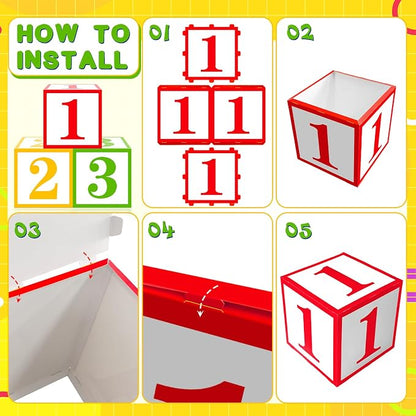 HOW TO INSTALL

1
2 3

01
1
1 1
1

02
1 1

03

04

05
1
1 1