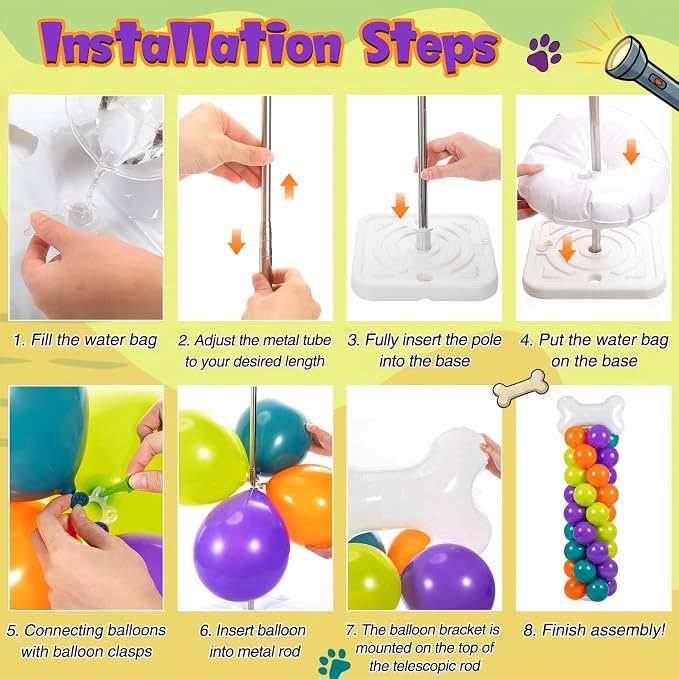 Installation Steps

1. Fill the water bag

2. Adjust the metal tube to your desired length

3. Fully insert the pole into the base

4. Put the water bag on the base

5. Connecting balloons with balloon clasps

6. Insert balloon into metal rod

7. The balloon bracket is mounted on the top of the telescopic rod

8. Finish assembly!