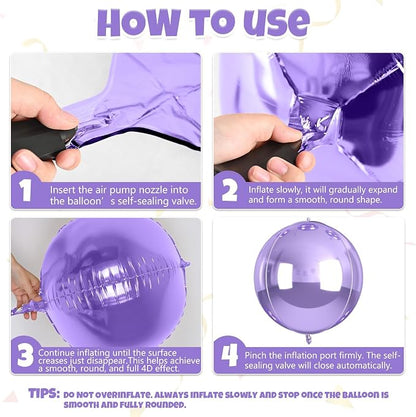 HOW TO USE

1 Insert the air pump nozzle into the balloon’s self-sealing valve.

2 Inflate slowly, it will gradually expand and form a smooth, round shape.

3 Continue inflating until the surface creases just disappear.This helps achieve a smooth, round, and full 4D effect.

4 Pinch the inflation port firmly. The self-sealing valve will close automatically.

TIPS: DO NOT OVERINFLATE. ALWAYS INFLATE SLOWLY AND STOP ONCE THE BALLOON IS SMOOTH AND FULLY ROUNDED.