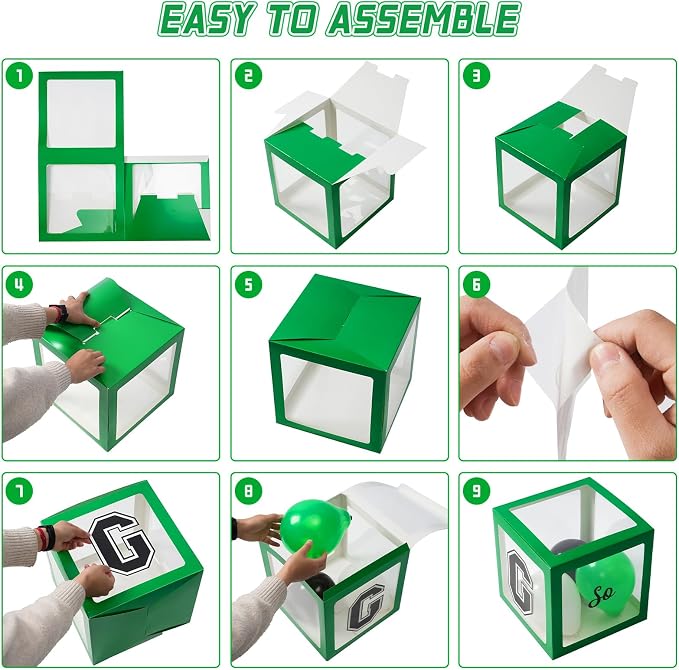 EASY TO ASSEMBLE

1

2

3

4

5

6

7

G

8

G

9

G

So