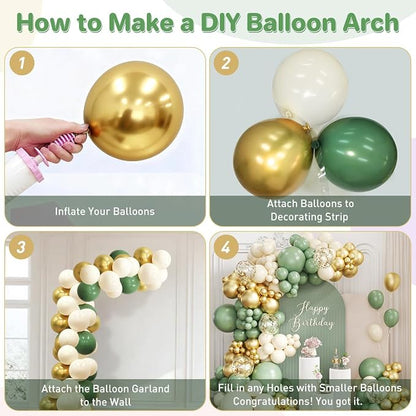 How to Make a DIY Balloon Arch

1

Inflate Your Balloons

2

Attach Balloons to Decorating Strip

3

Attach the Balloon Garland to the Wall

4

Happy Birthday

Fill in any Holes with Smaller Balloons Congratulations! You got it.