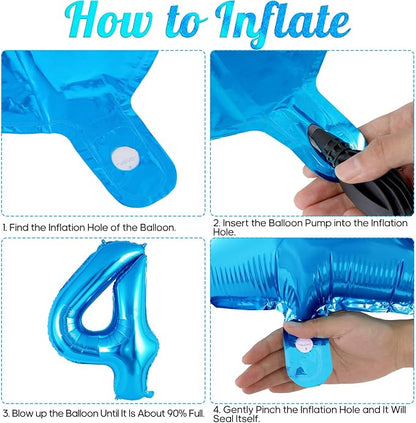 How to Inflate

1. Find the Inflation Hole of the Balloon.

2. Insert the Balloon Pump into the Inflation Hole.

3. Blow up the Balloon Until It Is About 90% Full.

4. Gently Pinch the Inflation Hole and It Will Seal Itself.