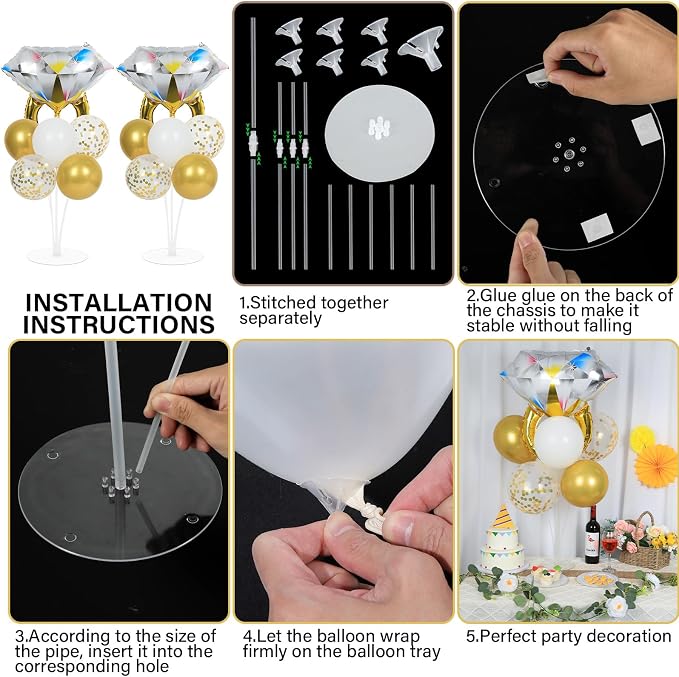 INSTALLATION INSTRUCTIONS

1.Stitched together separately

2.Glue glue on the back of the chassis to make it stable without falling

3.According to the size of the pipe, insert it into the corresponding hole

4.Let the balloon wrap firmly on the balloon tray

5.Perfect party decoration