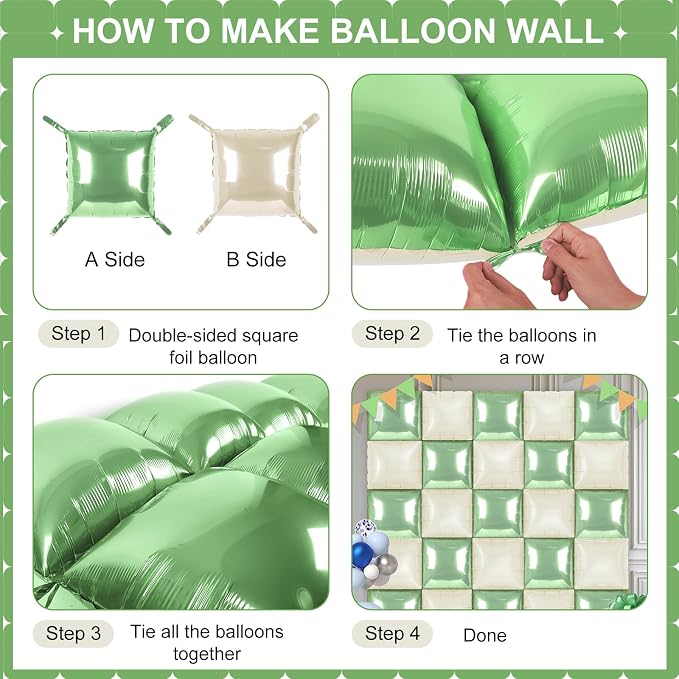 HOW TO MAKE BALLOON WALL

A Side

B Side

Step 1 Double-sided square foil balloon

Step 2 Tie the balloons in a row

Step 3 Tie all the balloons together

Step 4 Done