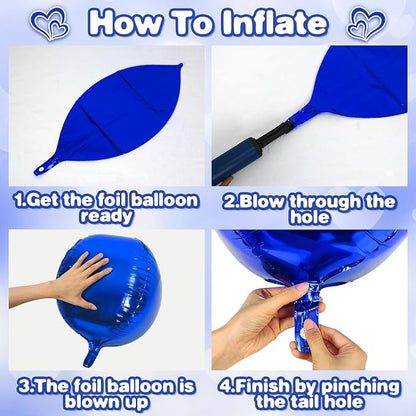 How To Inflate

1.Get the foil balloon ready

2.Blow through the hole

3.The foil balloon is blown up

4.Finish by pinching the tail hole