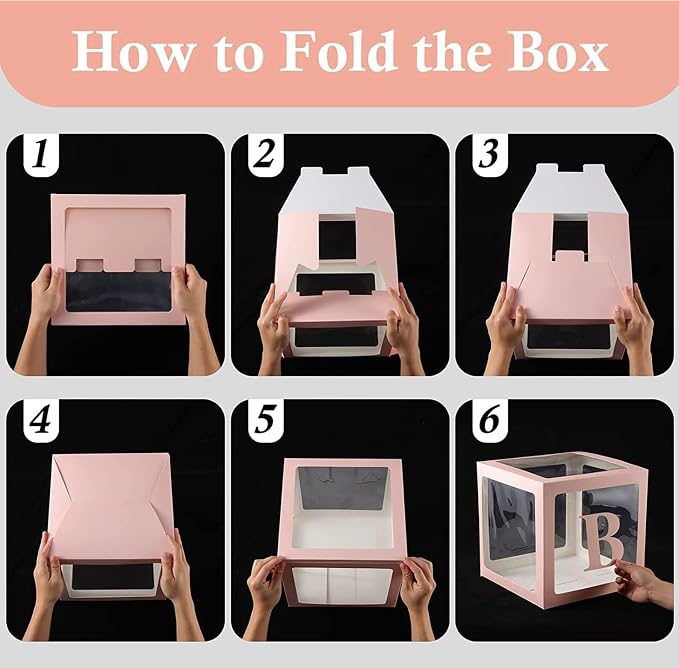 How to Fold the Box

1

2

3

4

5

6

B