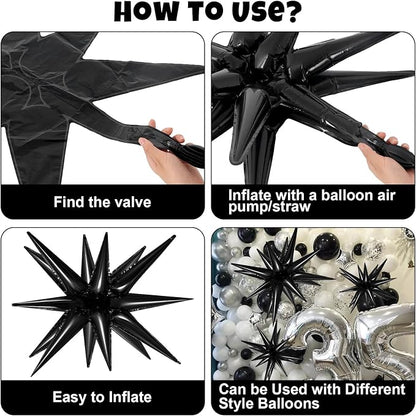 HOW TO USE?

Find the valve

Inflate with a balloon air pump/straw

Easy to Inflate

Can be Used with Different Style Balloons