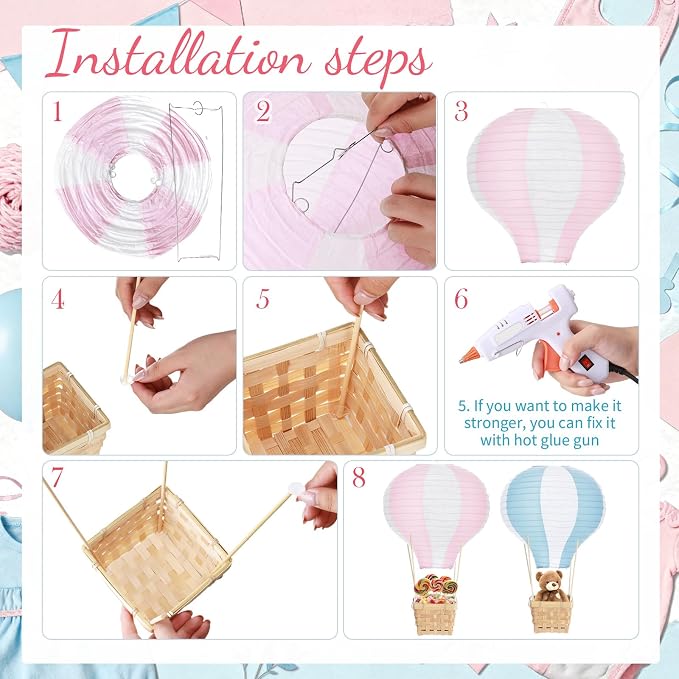 Installation steps

1

2

3

4

5

6

5. If you want to make it stronger, you can fix it with hot glue gun

7

8