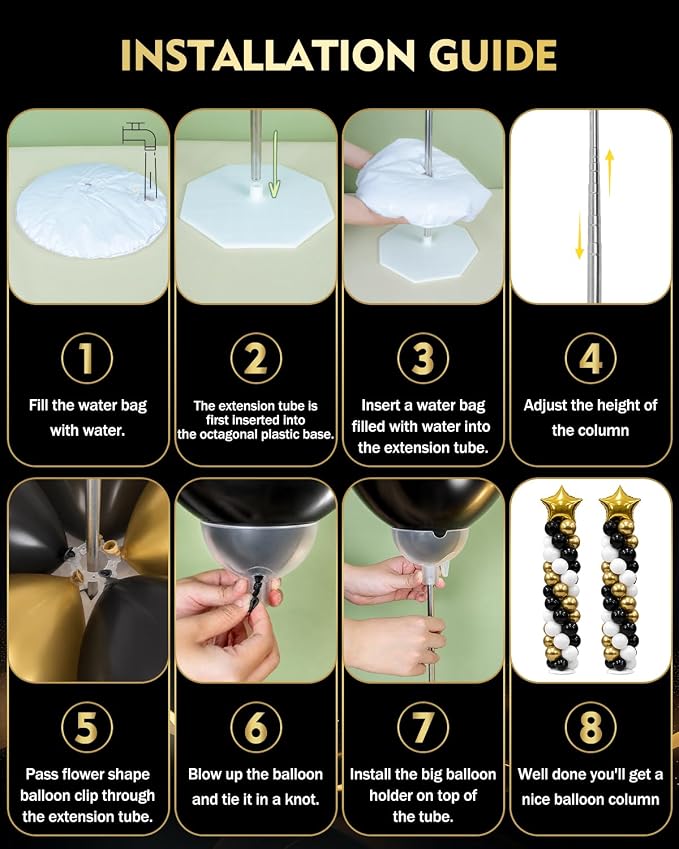 INSTALLATION GUIDE

1
Fill the water bag with water.

2
The extension tube is first inserted into the octagonal plastic base.

3
Insert a water bag filled with water into the extension tube.

4
Adjust the height of the column

5
Pass flower shape balloon clip through the extension tube.

6
Blow up the balloon and tie it in a knot.

7
Install the big balloon holder on top of the tube.

8
Well done you'll get a nice balloon column