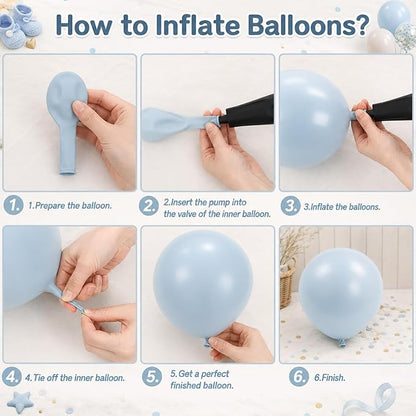 How to Inflate Balloons?

1. 1.Prepare the balloon.

2. 2.Insert the pump into the valve of the inner balloon.

3. 3.Inflate the balloons.

4. 4.Tie off the inner balloon.

5. 5.Get a perfect finished balloon.

6. 6.Finish.