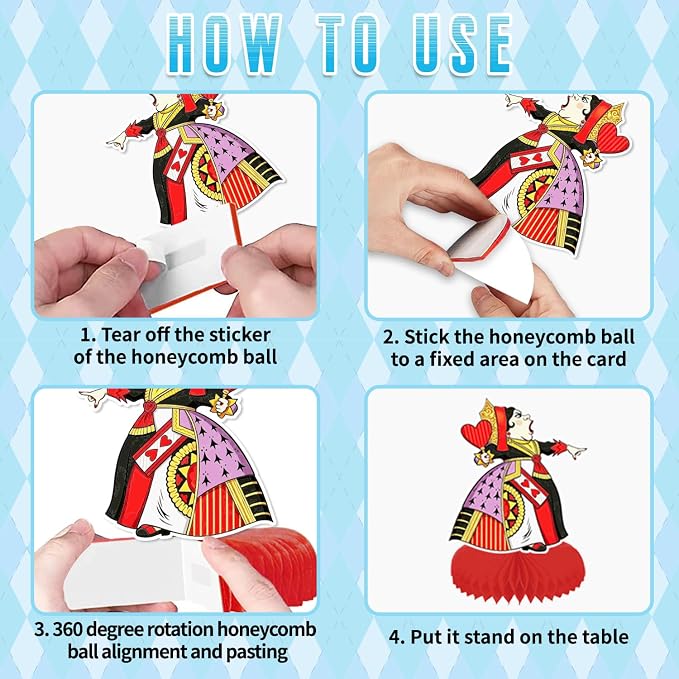 HOW TO USE

1. Tear off the sticker of the honeycomb ball

2. Stick the honeycomb ball to a fixed area on the card

3. 360 degree rotation honeycomb ball alignment and pasting

4. Put it stand on the table