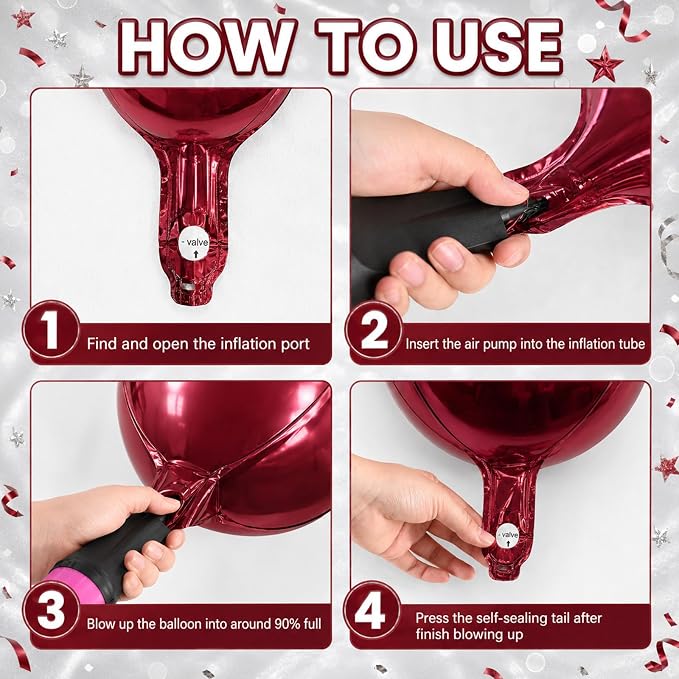 HOW TO USE

valve

1 Find and open the inflation port

2 Insert the air pump into the inflation tube

3 Blow up the balloon into around 90% full

valve

4 Press the self-sealing tail after finish blowing up