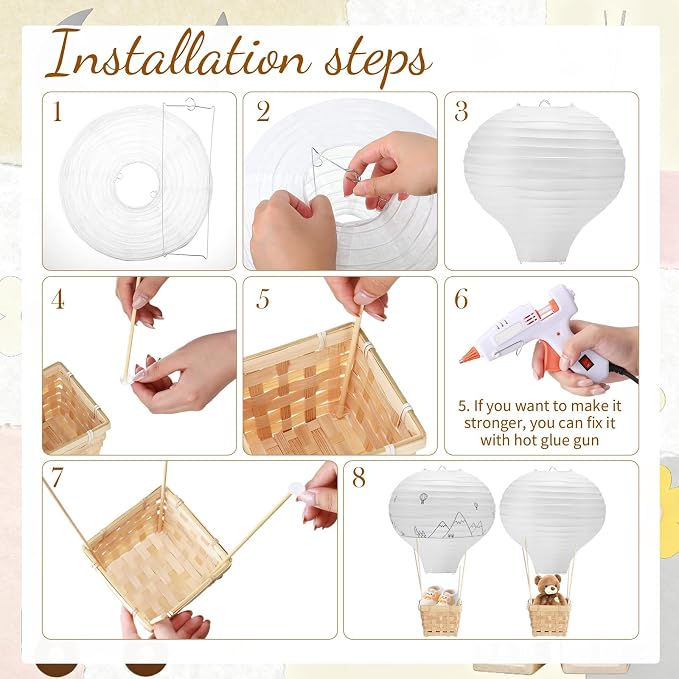 Installation steps

1

2

3

4

5

6

5. If you want to make it stronger, you can fix it with hot glue gun

7

8