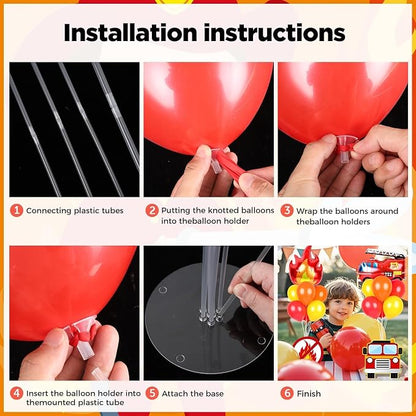 Installation instructions

1 Connecting plastic tubes

2 Putting the knotted balloons into theballoon holder

3 Wrap the balloons around theballoon holders

4 Insert the balloon holder into themounted plastic tube

5 Attach the base

6 Finish