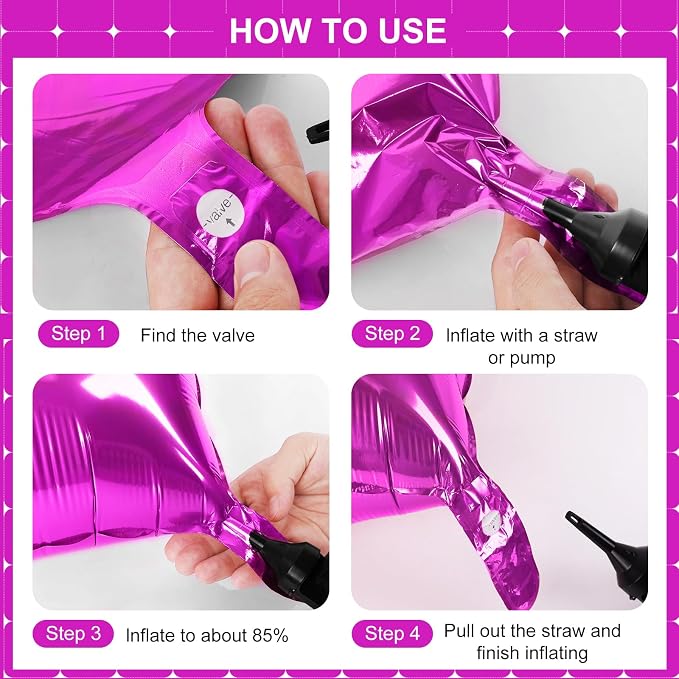 HOW TO USE

-valve-

Step 1 Find the valve

Step 2 Inflate with a straw or pump

Step 3 Inflate to about 85%

Step 4 Pull out the straw and finish inflating