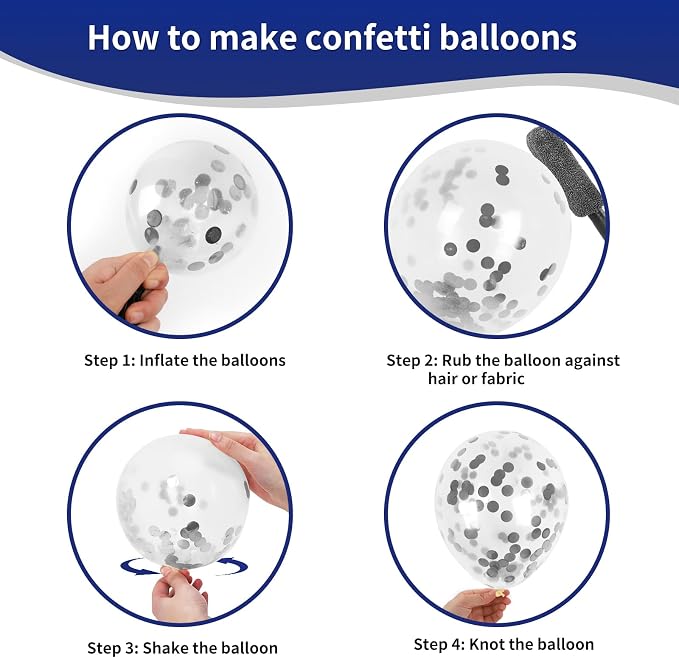 How to make confetti balloons

Step 1: Inflate the balloons

Step 2: Rub the balloon against hair or fabric

Step 3: Shake the balloon

Step 4: Knot the balloon