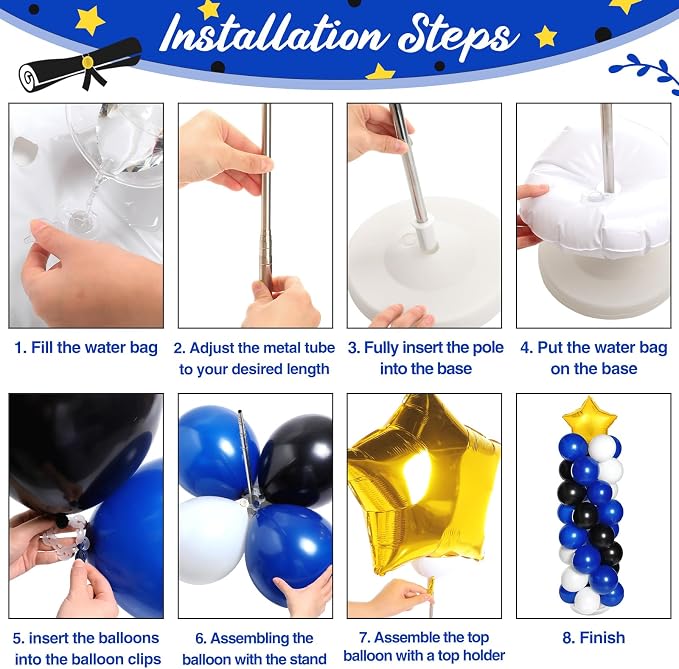 Installation Steps

1. Fill the water bag

2. Adjust the metal tube to your desired length

3. Fully insert the pole into the base

4. Put the water bag on the base

5. insert the balloons into the balloon clips

6. Assembling the balloon with the stand

7. Assemble the top balloon with a top holder

8. Finish