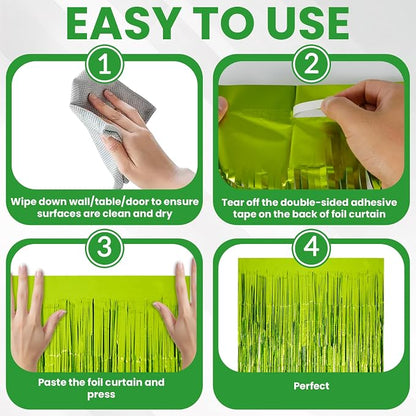 EASY TO USE

1

Wipe down wall/table/door to ensure surfaces are clean and dry

2

Tear off the double-sided adhesive tape on the back of foil curtain

3

Paste the foil curtain and press

4

Perfect