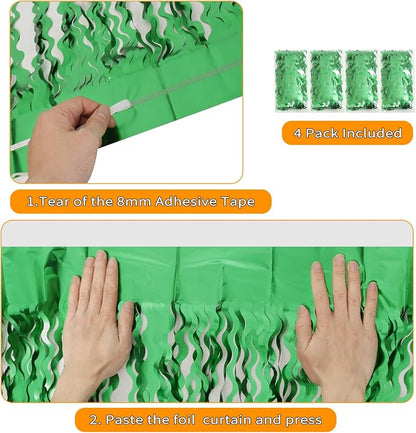 4 Pack Included

1.Tear of the 8mm Adhesive Tape

2. Paste the foil curtain and press