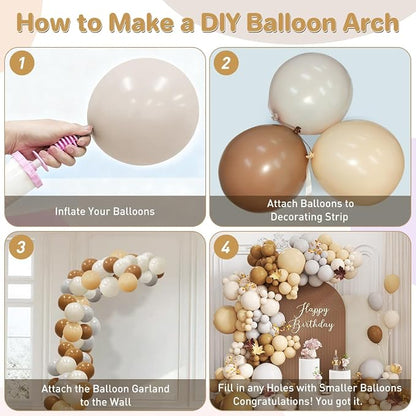 How to Make a DIY Balloon Arch

1

Inflate Your Balloons

2

Attach Balloons to Decorating Strip

3

Attach the Balloon Garland to the Wall

4

Happy Birthday

Fill in any Holes with Smaller Balloons Congratulations! You got it.