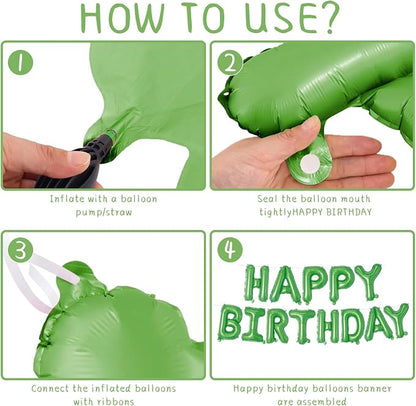 HOW TO USE?

1

Inflate with a balloon pump/straw

2

Seal the balloon mouth tightlyHAPPY BIRTHDAY

3

Connect the inflated balloons with ribbons

4

HAPPY BIRTHDAY

Happy birthday balloons banner are assembled