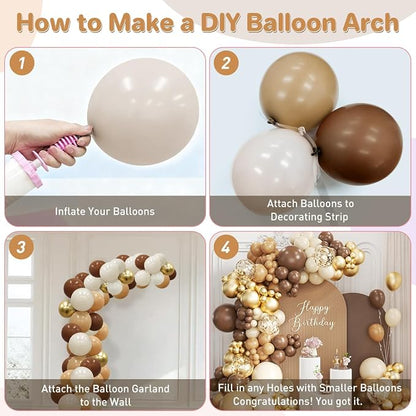 How to Make a DIY Balloon Arch

1

Inflate Your Balloons

2

Attach Balloons to Decorating Strip

3

Attach the Balloon Garland to the Wall

4

Happy Birthday

Fill in any Holes with Smaller Balloons Congratulations! You got it.