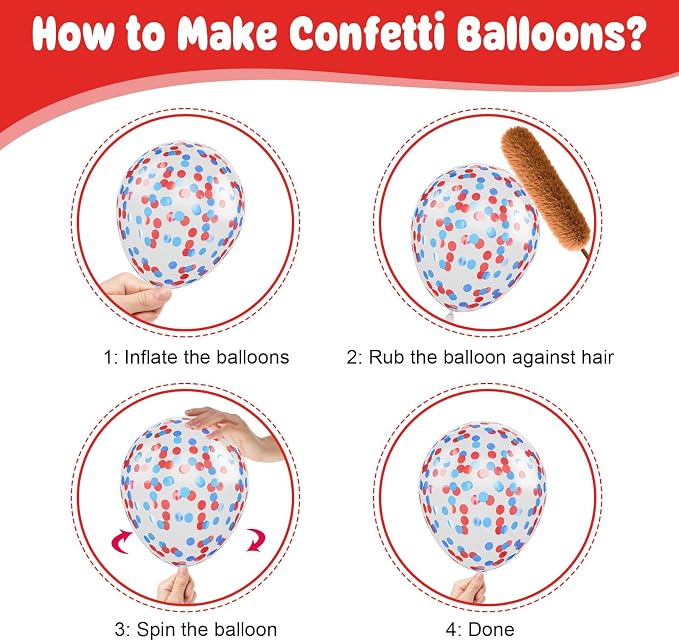 How to Make Confetti Balloons?

1: Inflate the balloons

2: Rub the balloon against hair

3: Spin the balloon

4: Done