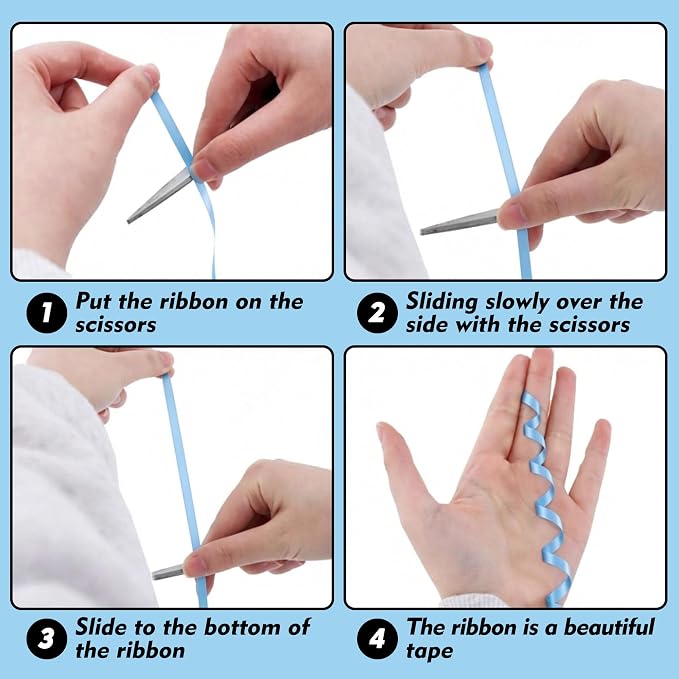 1 Put the ribbon on the scissors

2 Sliding slowly over the side with the scissors

3 Slide to the bottom of the ribbon

4 The ribbon is a beautiful tape